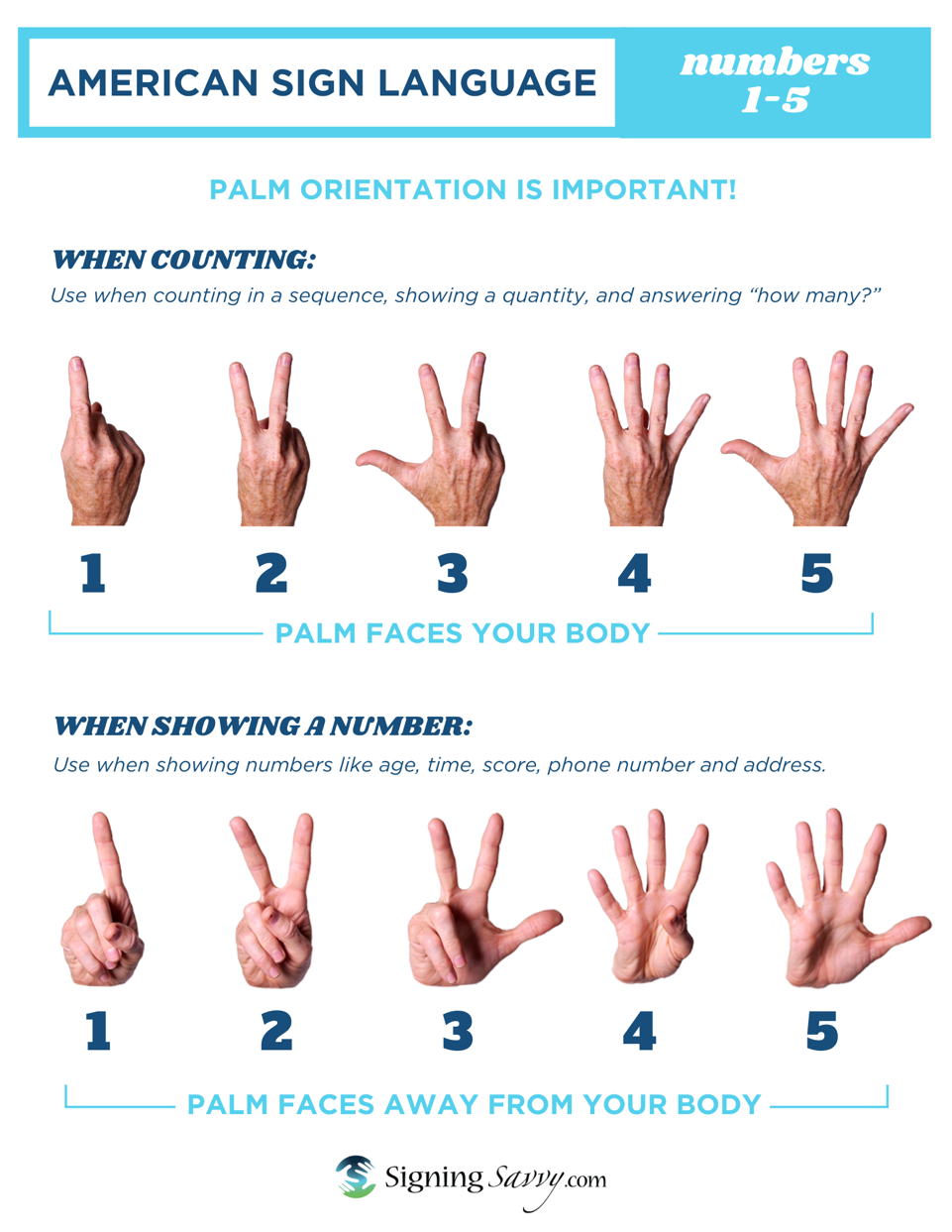 AMERICAN SIGN LANGUAGE

numbers 1-5

PALM ORIENTATION IS IMPORTANT!

WHEN COUNTING:

Use when counting in a sequence, showing a quantity, and answering “how many?”

1 2 3 4 5

PALM FACES YOUR BODY

WHEN SHOWING A NUMBER:

Use when showing numbers like age, time, score, phone number and address.

1 2 3 4 5

PALM FACES AWAY FROM YOUR BODY

Signing Savvy.com